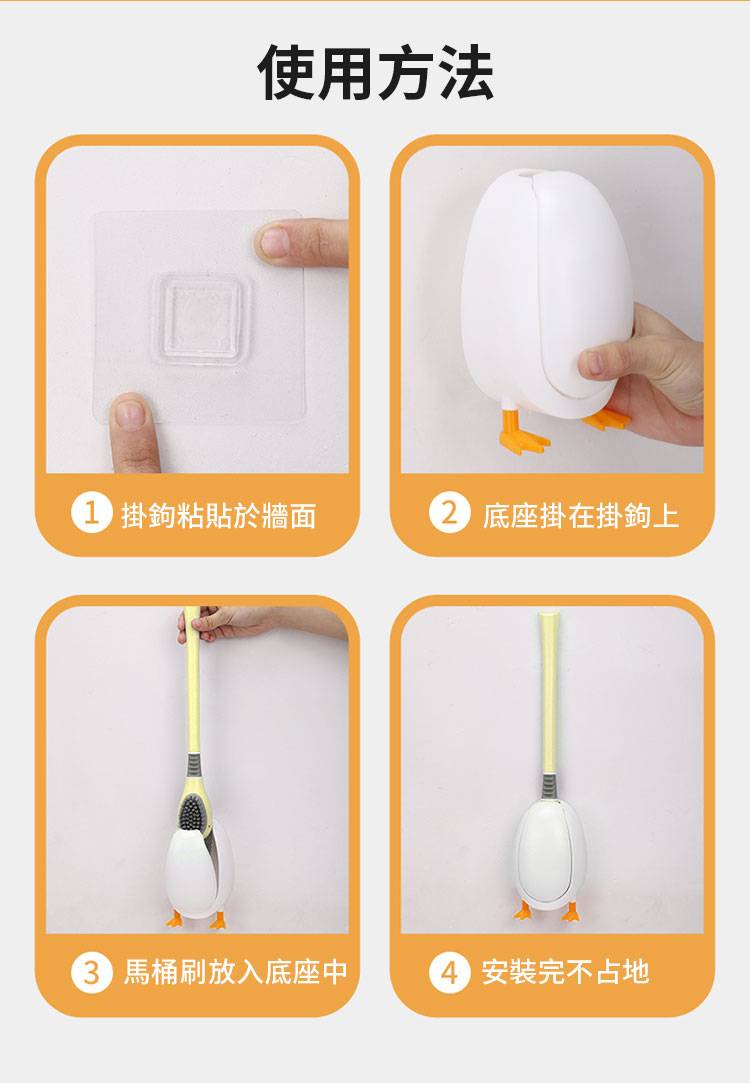 使用方法

1 掛鉤粘貼於牆面

2 底座掛在掛鉤上

3 馬桶刷放入底座中

4 安裝完不占地