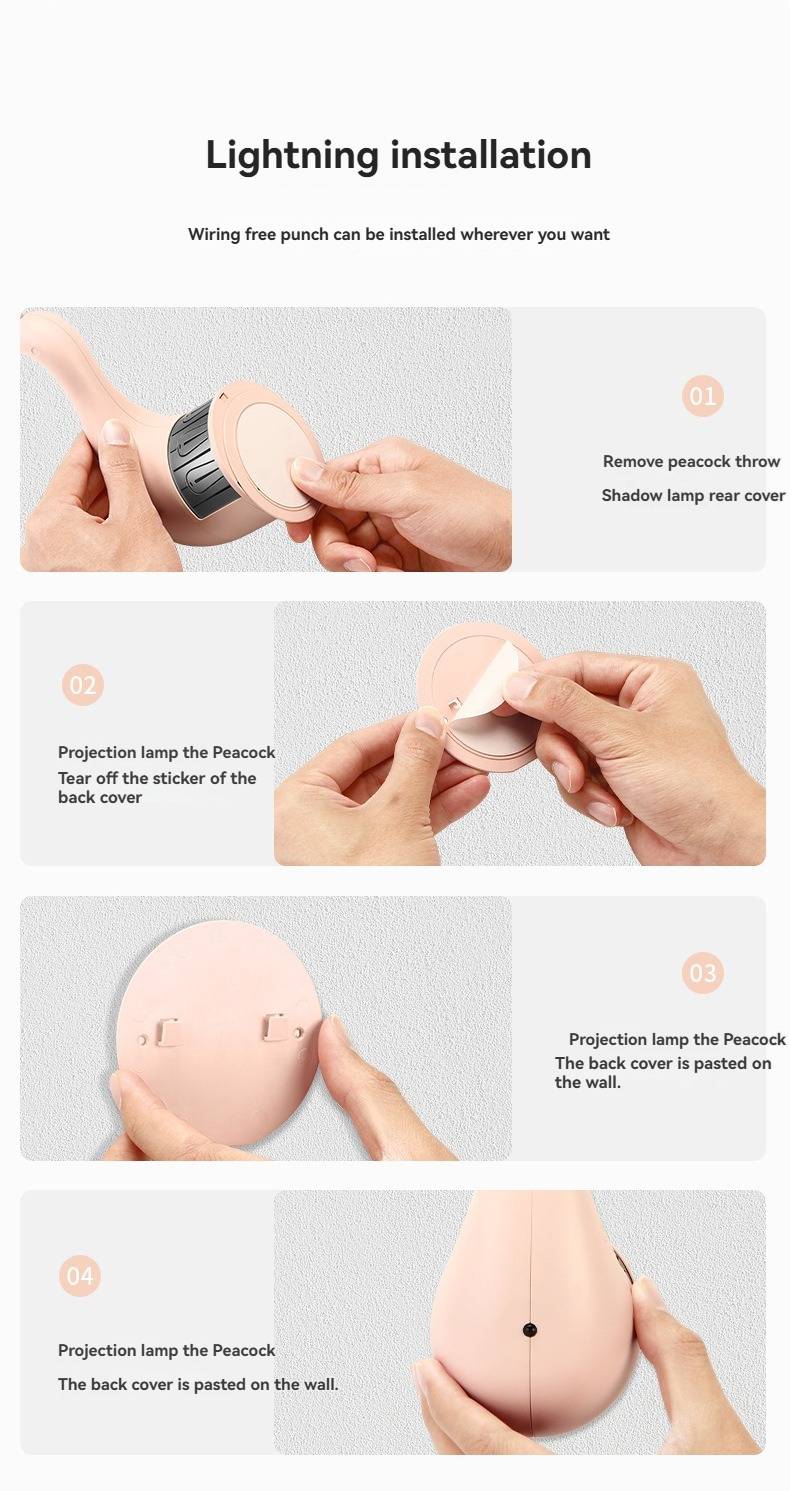 Lightning installation

Wiring free punch can be installed wherever you want

01

Remove peacock throw

Shadow lamp rear cover

02

Projection lamp the Peacock
Tear off the sticker of the back cover

03

Projection lamp the Peacock
The back cover is pasted on the wall.

04

Projection lamp the Peacock

The back cover is pasted on the wall.